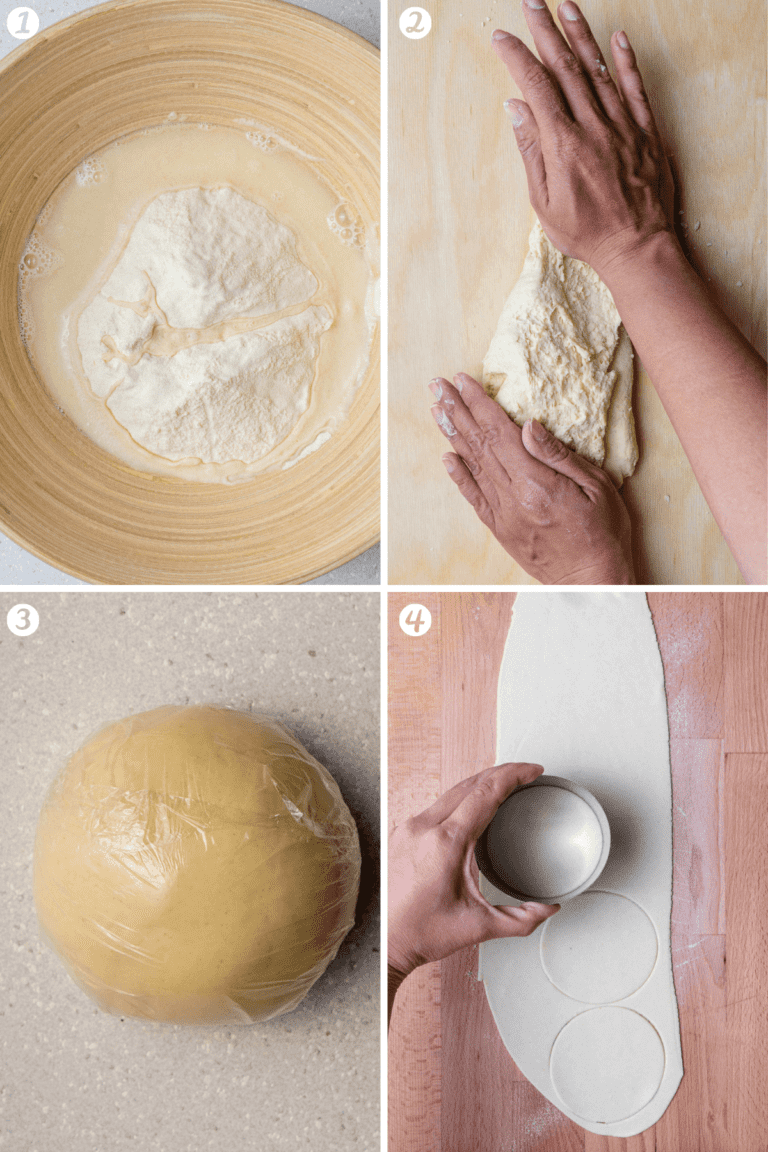 1
2
3
4