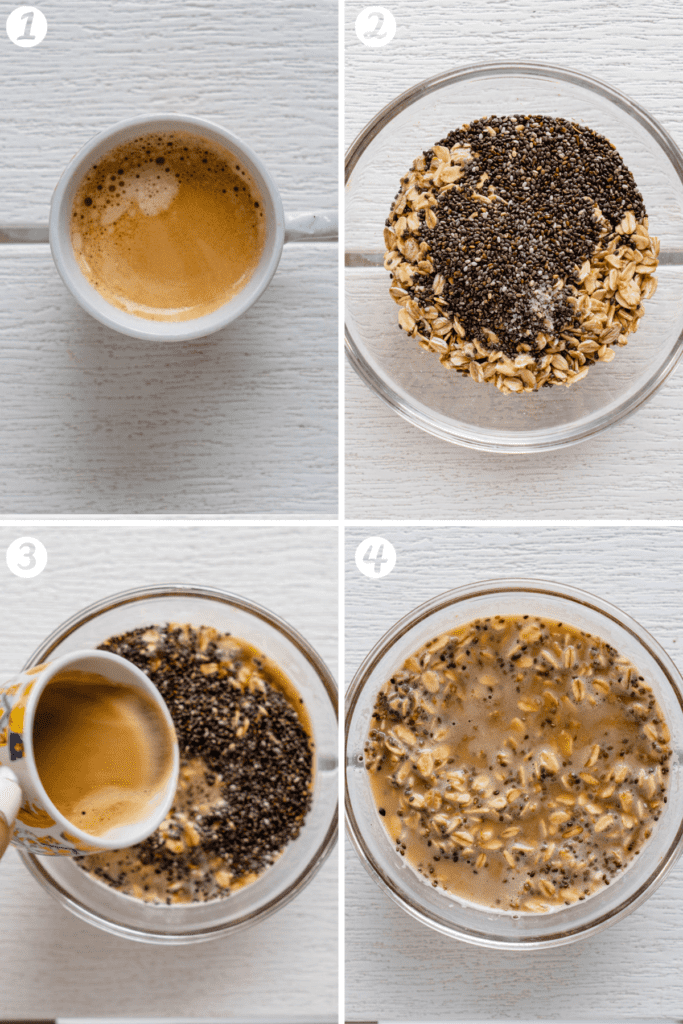 1
2
3
4