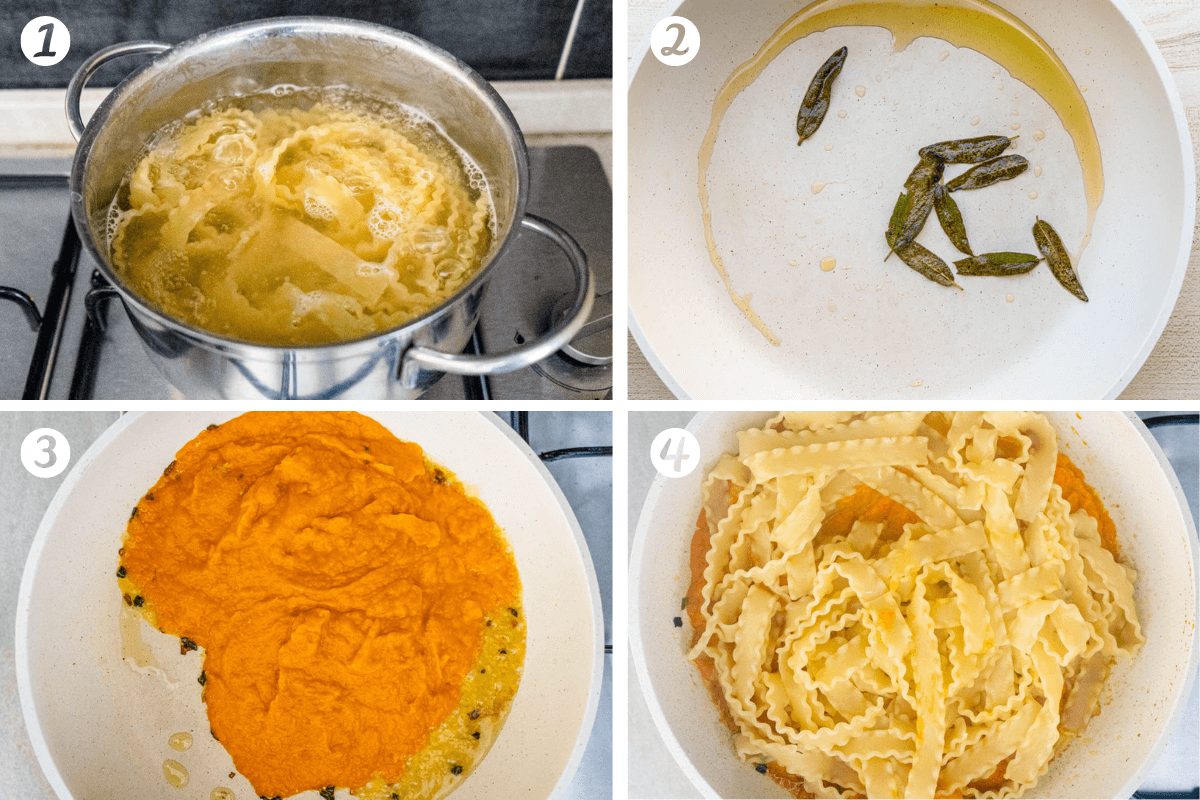 1

2

3

4