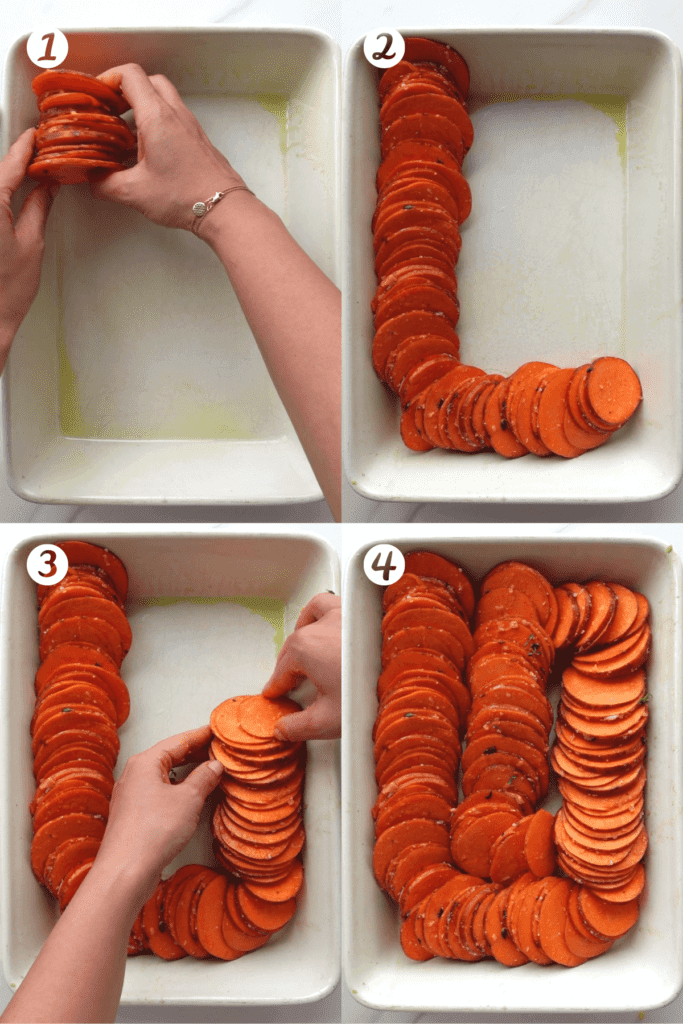 1

2

3

4