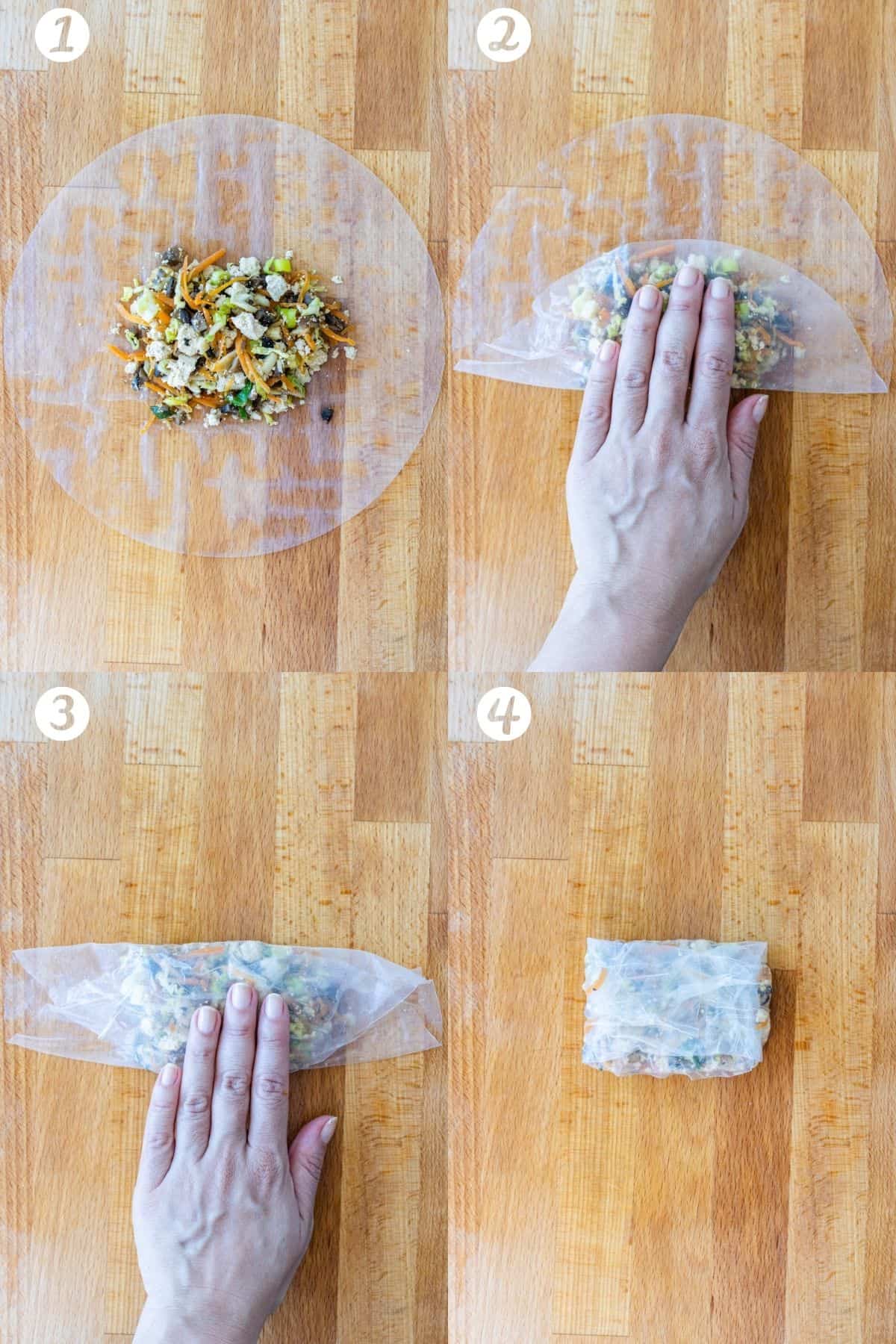 1

2

3

4